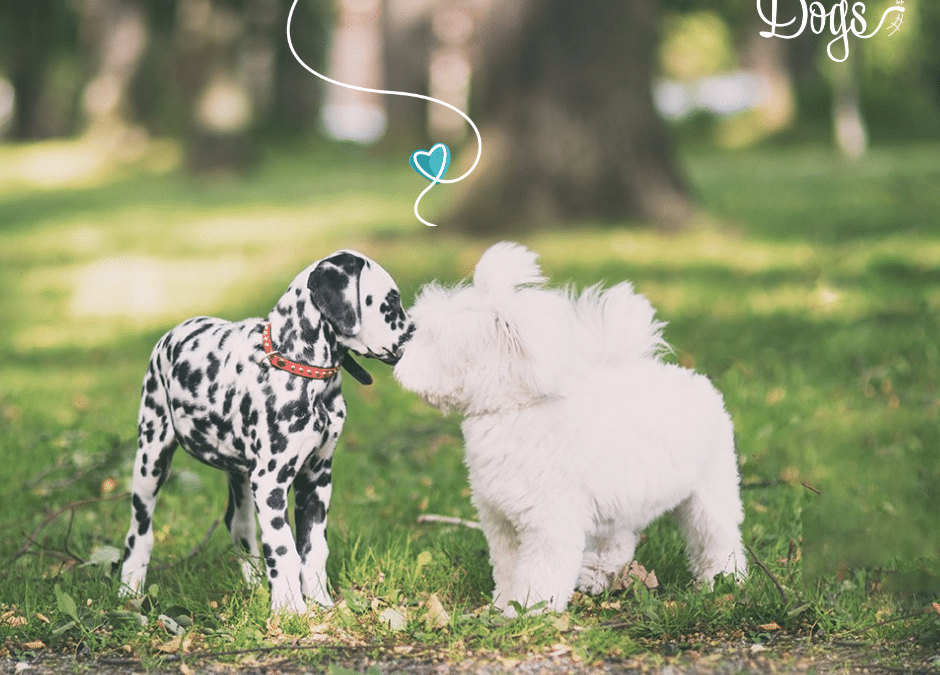 Dogs